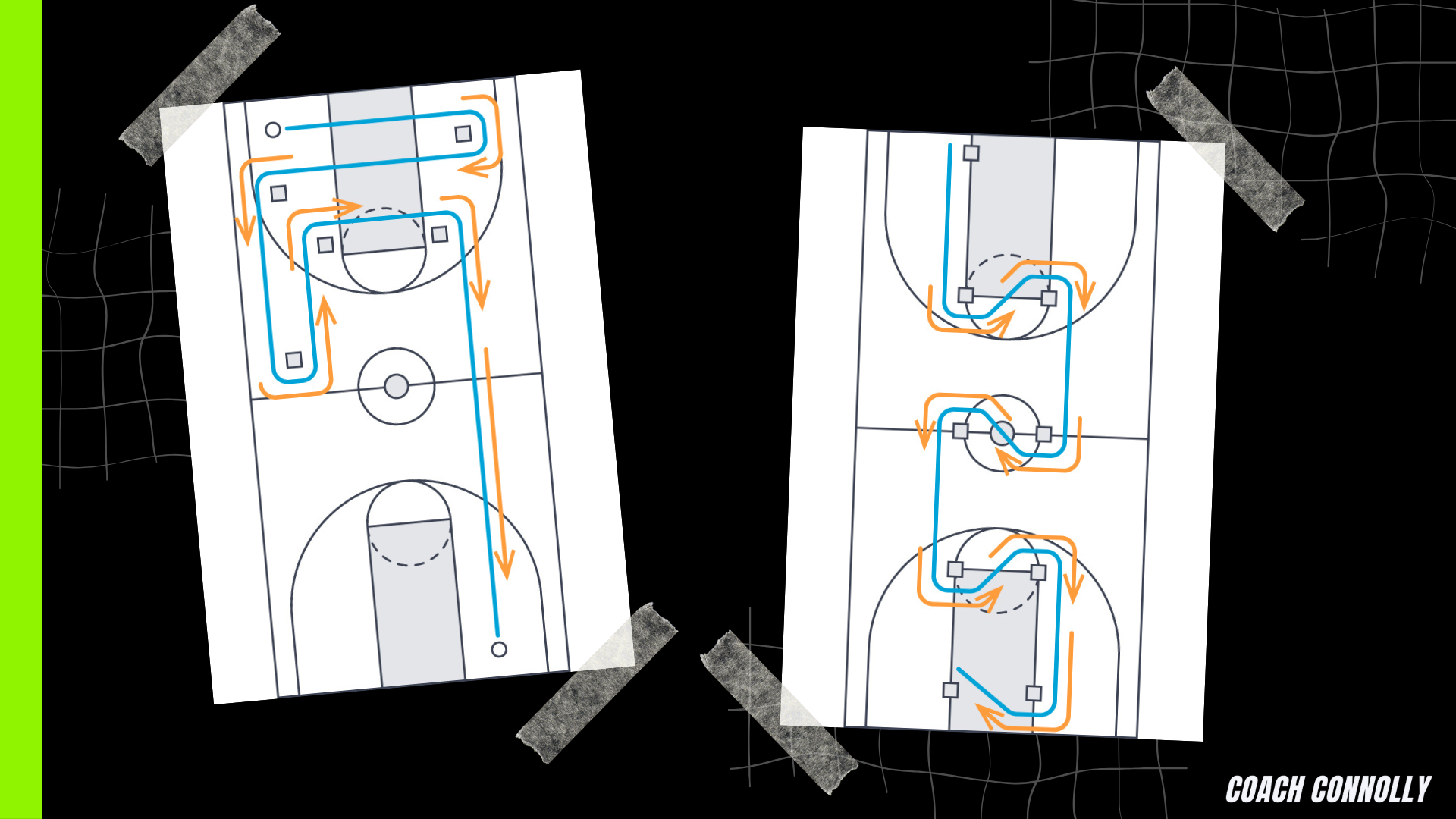 COACH CONNOLLY